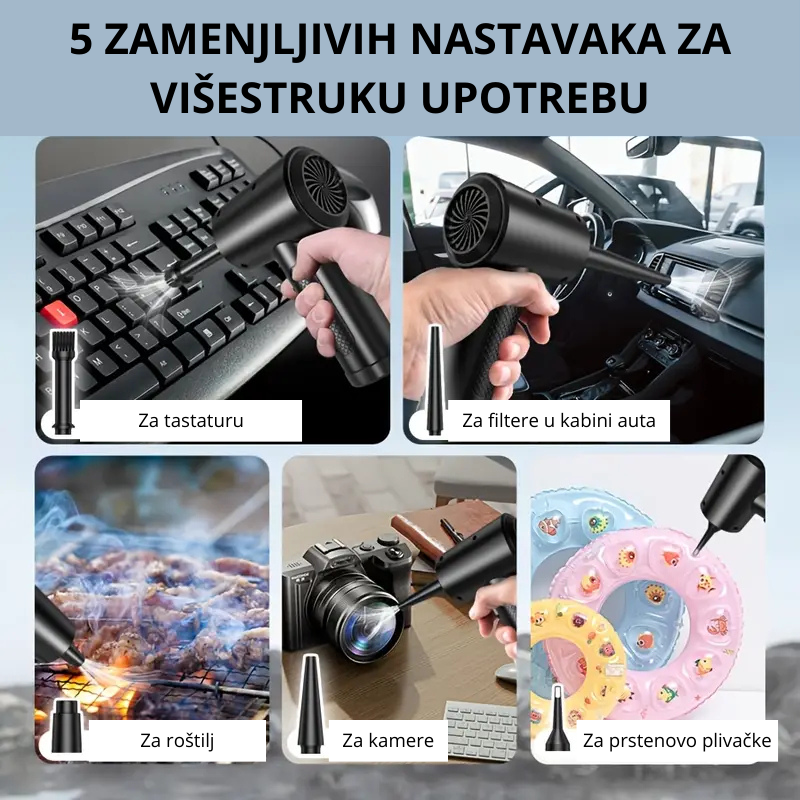 5 ZAMENJLJIVIH NASTAVAKA ZA VIŠESTRUKU UPOTREBU

Za tastaturu

Za filtere u kabini auta

Za roštilj

Za kamere

Za prstenovo plivačke