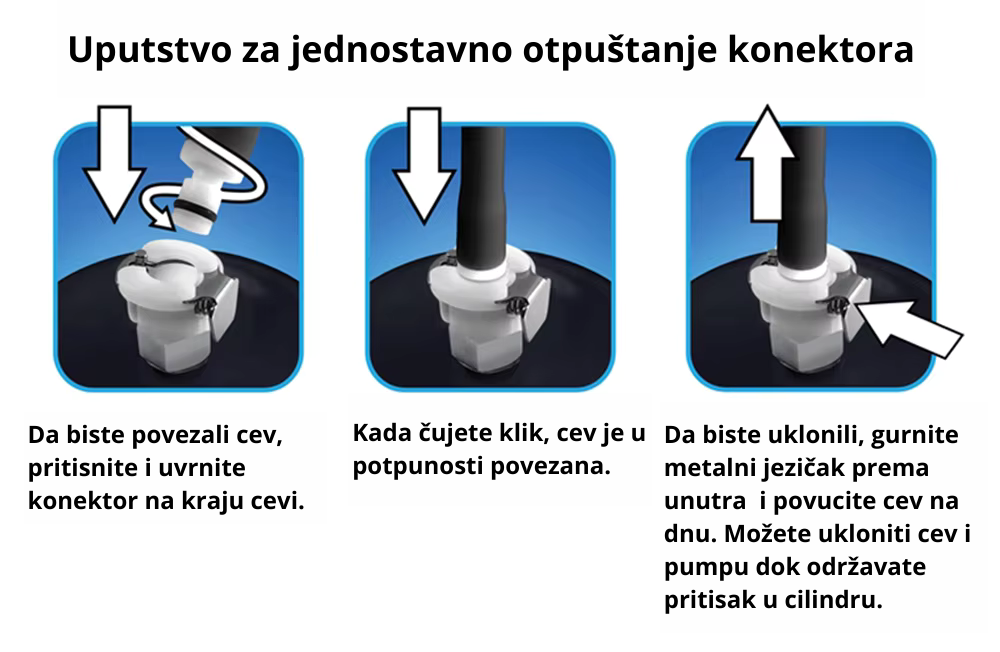 Uputstvo za jednostavno otpuštanje konektora

Da biste povezali cev, pritisnite i uvrnite konektor na kraju cevi.

Kada čujete klik, cev je u potpunosti povezana.

Da biste uklonili, gurnite metalni jezičak prema unutra  i povucite cev na dnu. Možete ukloniti cev i pumpu dok održavate pritisak u cilindru.