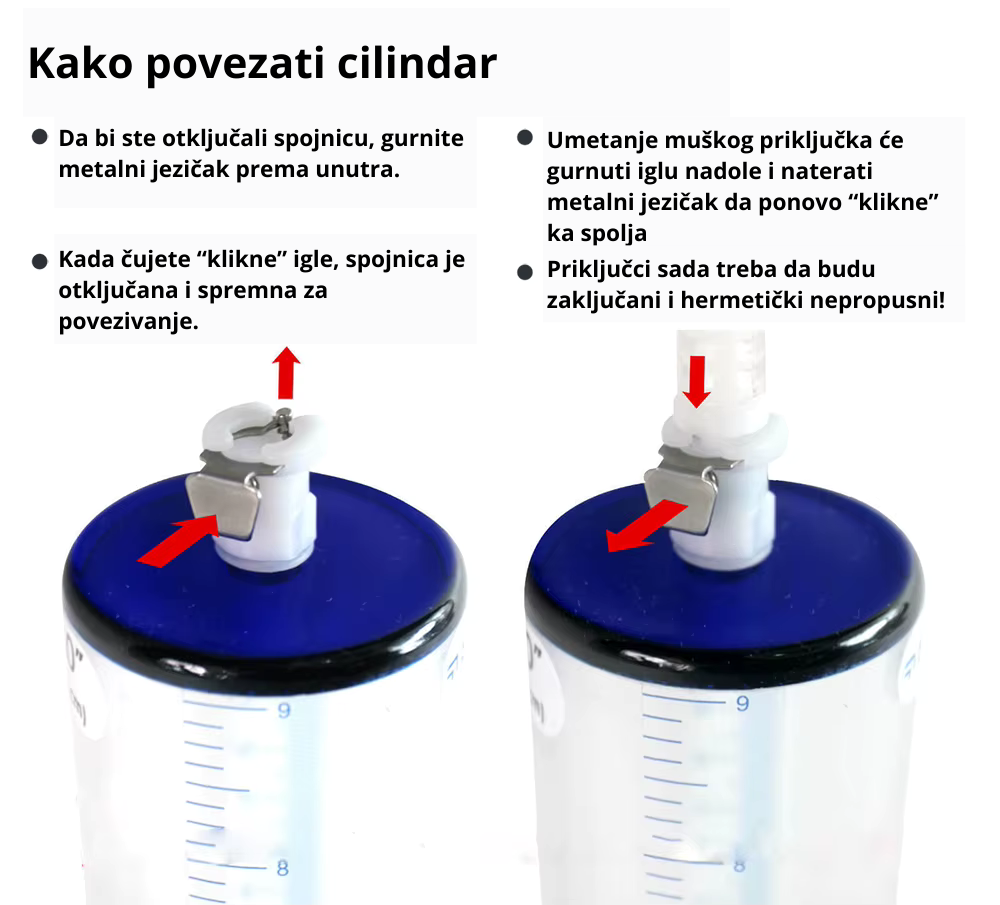 Kako povezati cilindar

● Da bi ste otključali spojnicu, gurnite metalni jezičak prema unutra.

● Kada čujete “klikne” igle, spojnica je otključana i spremna za povezivanje.

● Umetanje muškog priključka će gurnuti iglu nadole i naterati metalni jezičak da ponovo “klikne” ka spolja

● Priključci sada treba da budu zaključani i hermetički nepropusni!

9

8

9

8